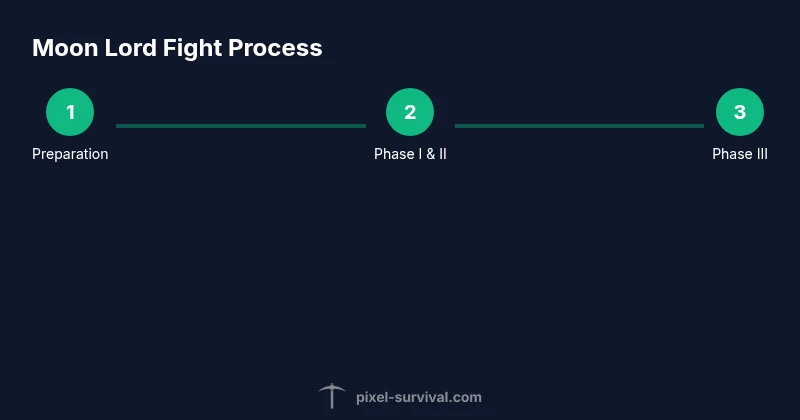 Moon Lord Fight Process

1
Preparation

2
Phase I & II

3
Phase III

pixel-survival.com